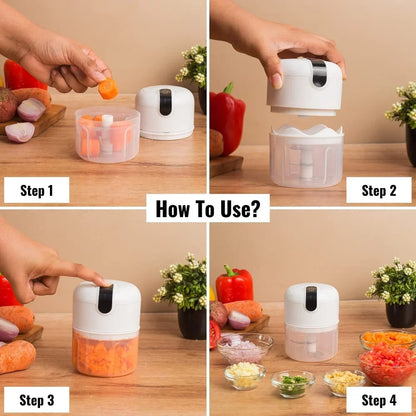 Step 1

Step 2

How To Use?

Step 3

Step 4