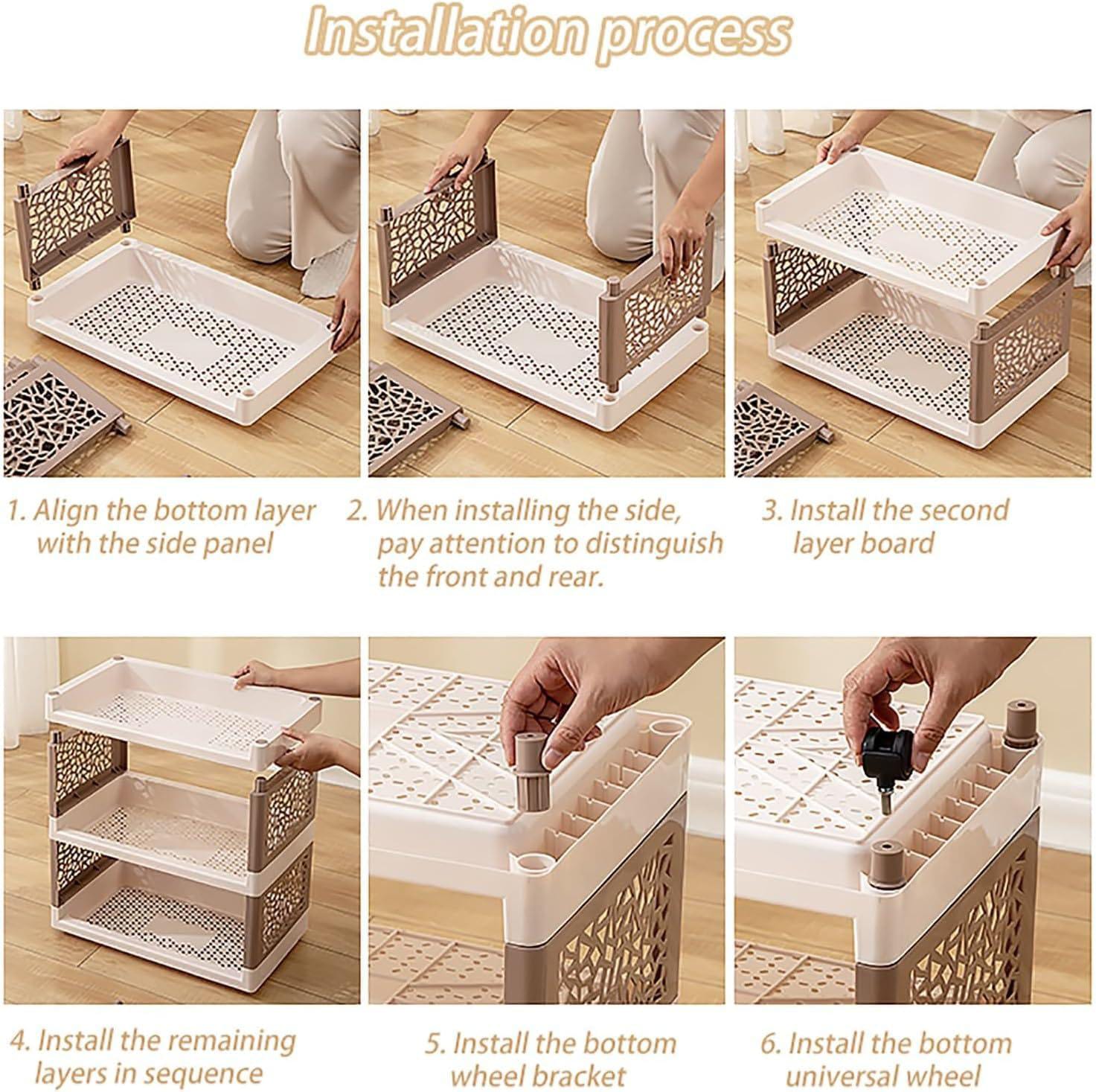 Installation process

1. Align the bottom layer with the side panel

2. When installing the side, pay attention to distinguish the front and rear.

3. Install the second layer board

4. Install the remaining layers in sequence

5. Install the bottom wheel bracket

6. Install the bottom universal wheel