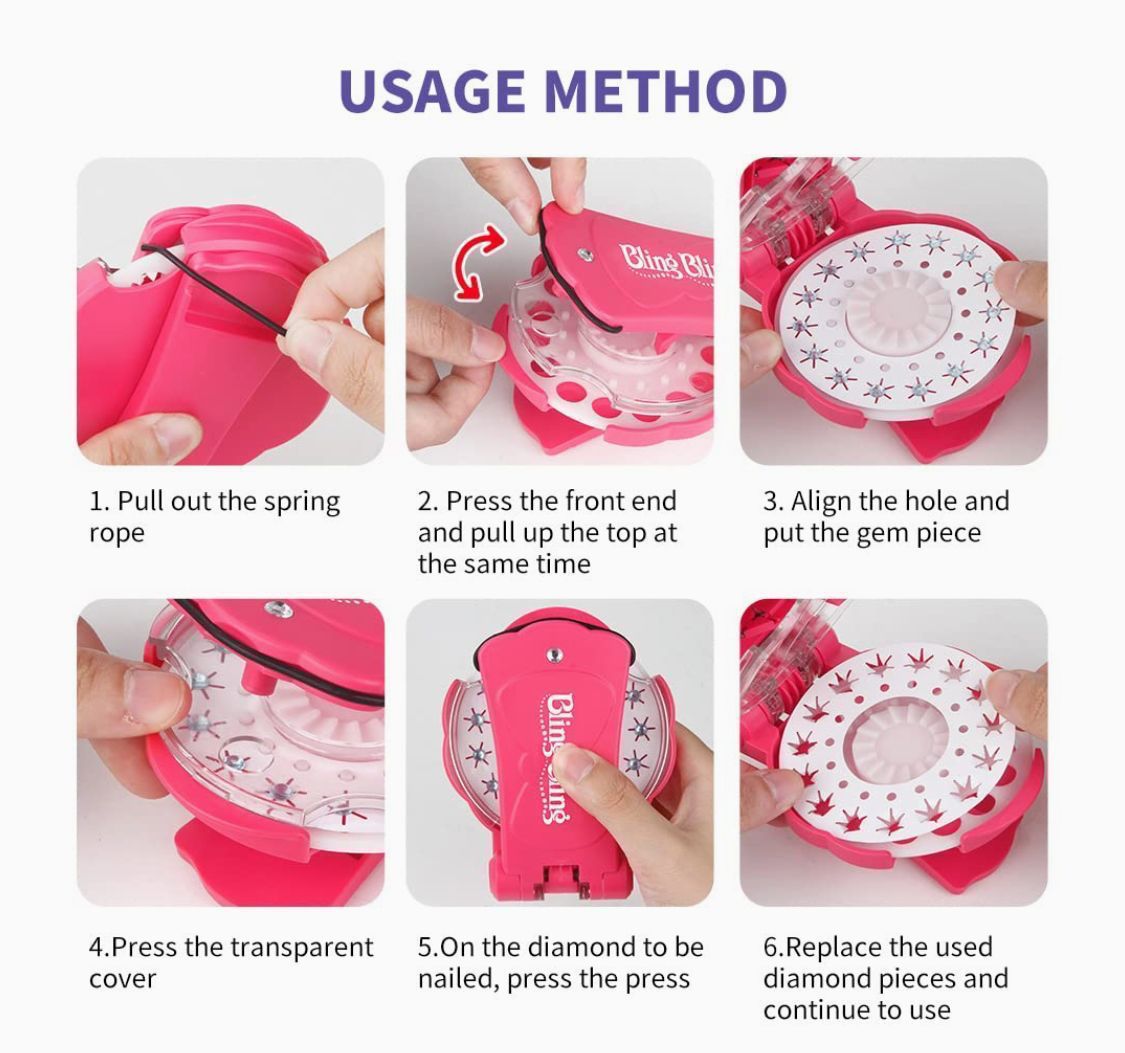 USAGE METHOD

Bling Bli

1. Pull out the spring rope

2. Press the front end and pull up the top at the same time

3. Align the hole and put the gem piece

Bling Bling

4.Press the transparent cover

5.On the diamond to be nailed, press the press

6.Replace the used diamond pieces and continue to use