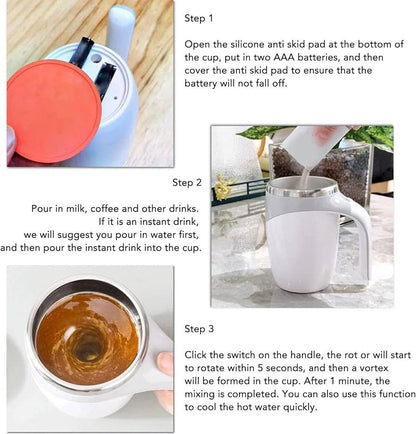 Step 1

Open the silicone anti skid pad at the bottom of the cup, put in two AAA batteries, and then cover the anti skid pad to ensure that the battery will not fall off.

Step 2

Pour in milk, coffee and other drinks. If it is an instant drink, we will suggest you pour in water first, and then pour the instant drink into the cup.

Step 3

Click the switch on the handle, the rot or will start to rotate within 5 seconds, and then a vortex will be formed in the cup. After 1 minute, the mixing is completed. You can also use this function to cool the hot water quickly.