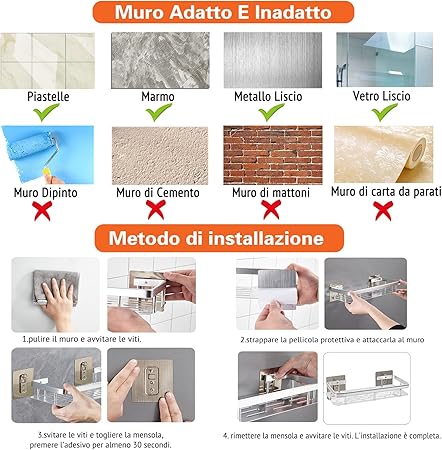 Muro Adatto E Inadatto

Piastelle

Marmo

Metallo Liscio

Vetro Liscio

Muro Dipinto

Muro di Cemento

Muro di mattoni

Muro di carta da parati

Metodo di installazione

1.pulire il muro e avvitare le viti.

2.strappare la pellicola protettiva e attaccarla al muro

3.svitare le viti e togliere la mensola, premere l'adesivo per almeno 30 secondi.

4. rimettere la mensola e avvitare le viti. L'installazione è completa.