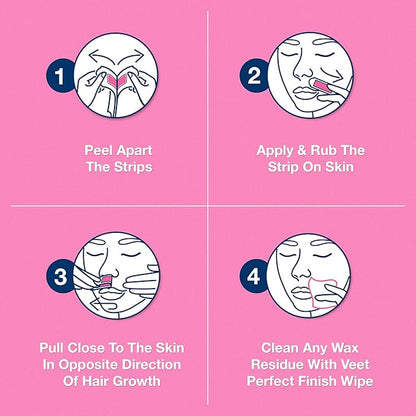 1

Peel Apart The Strips

2

Apply & Rub The Strip On Skin

3

Pull Close To The Skin In Opposite Direction Of Hair Growth

4

Clean Any Wax Residue With Veet Perfect Finish Wipe