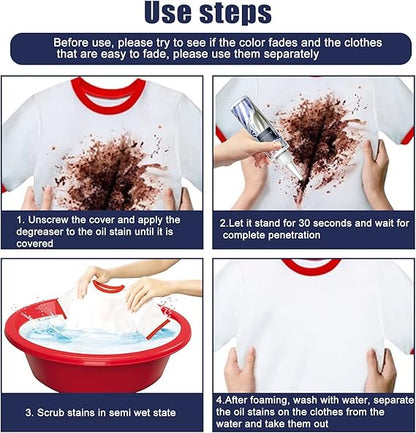 Use steps

Before use, please try to see if the color fades and the clothes that are easy to fade, please use them separately

1. Unscrew the cover and apply the degreaser to the oil stain until it is covered

2.Let it stand for 30 seconds and wait for complete penetration

3. Scrub stains in semi wet state

4.After foaming, wash with water, separate the oil stains on the clothes from the water and take them out