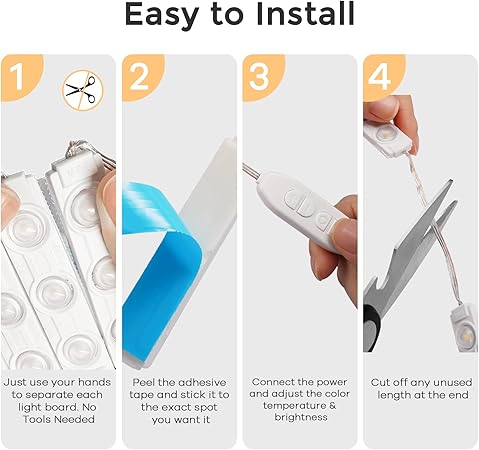 Easy to Install

1

Just use your hands to separate each light board. No Tools Needed

2

Peel the adhesive tape and stick it to the exact spot you want it

3

Connect the power and adjust the color temperature & brightness

4

Cut off any unused length at the end