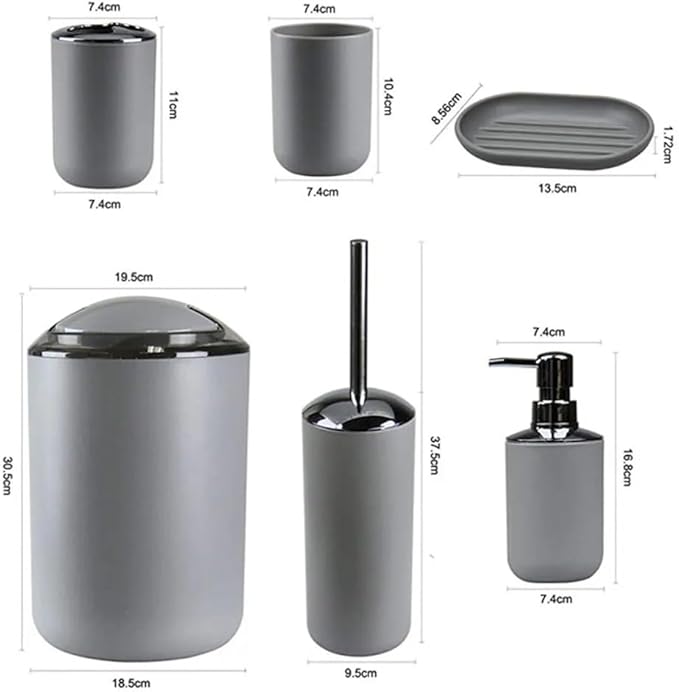 7.4cm
11cm
7.4cm
7.4cm
10.4cm
7.4cm
8.56cm
1.72cm
13.5cm
19.5cm
30.5cm
18.5cm
37.5cm
9.5cm
7.4cm
16.8cm
7.4cm