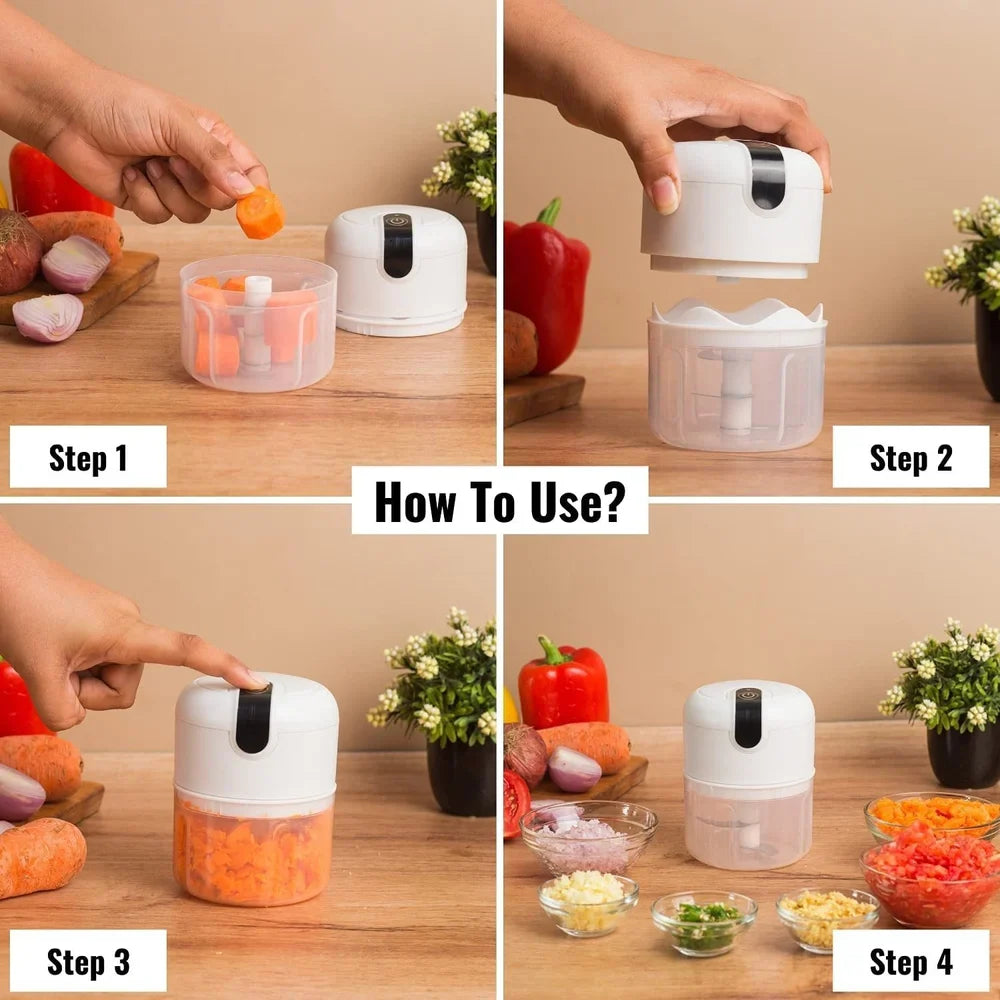 Step 1

Step 2

How To Use?

Step 3

Step 4