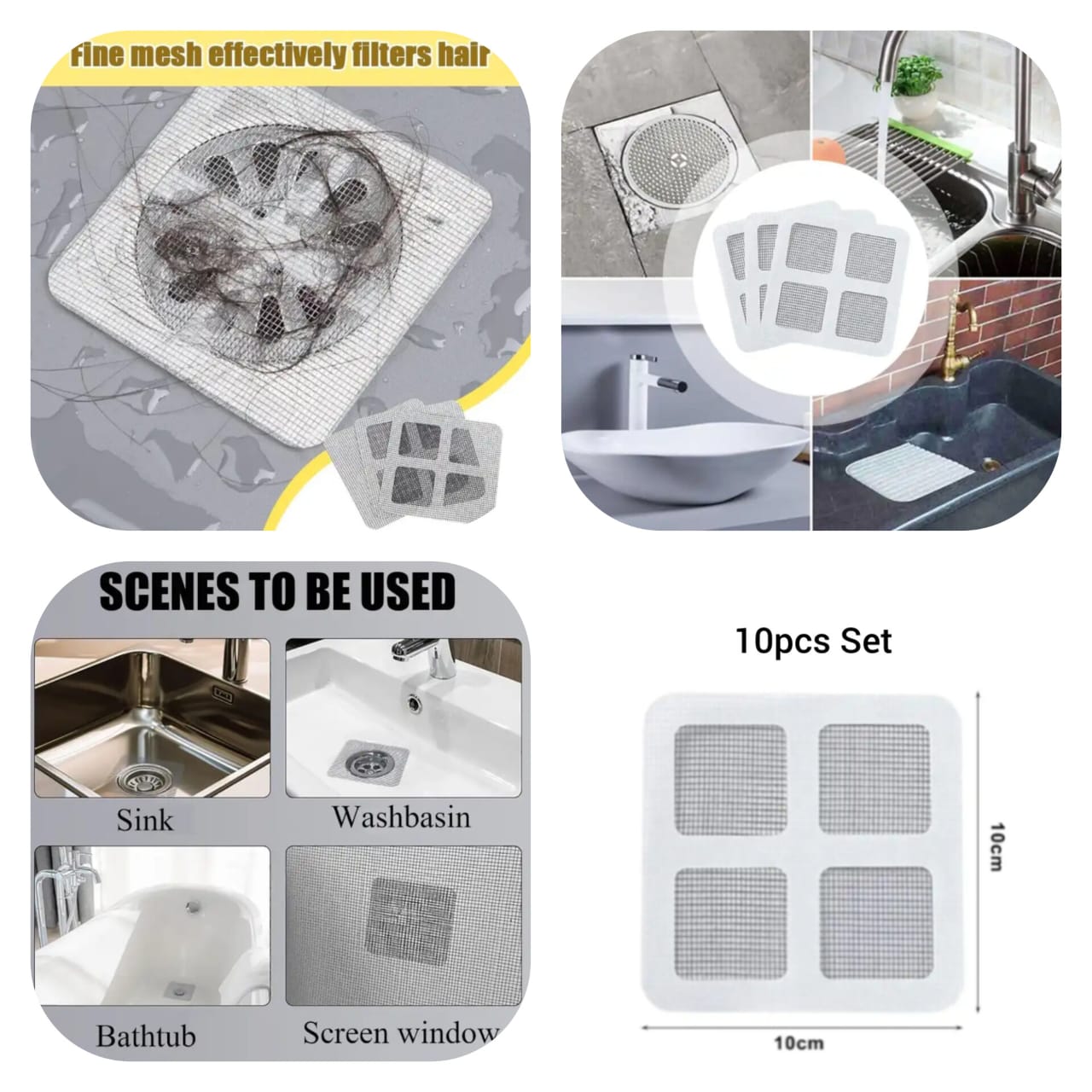 Fine mesh effectively filters hair

SCENES TO BE USED

Sink

Washbasin

Bathtub

Screen window

10pcs Set

10cm

10cm