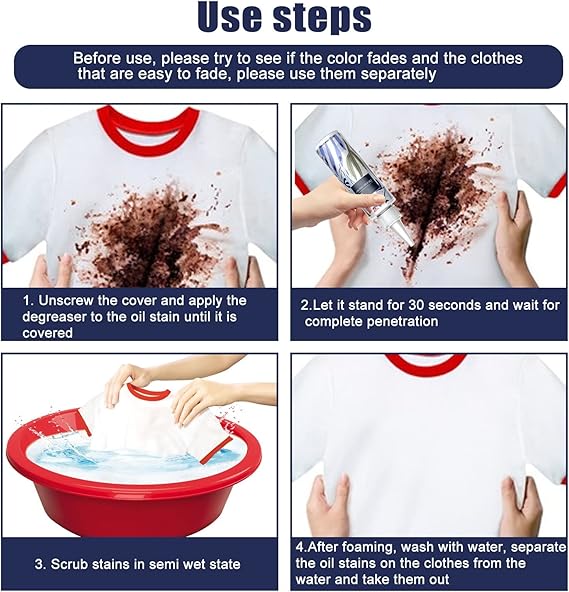 Use steps

Before use, please try to see if the color fades and the clothes that are easy to fade, please use them separately

1. Unscrew the cover and apply the degreaser to the oil stain until it is covered

2.Let it stand for 30 seconds and wait for complete penetration

3. Scrub stains in semi wet state

4.After foaming, wash with water, separate the oil stains on the clothes from the water and take them out