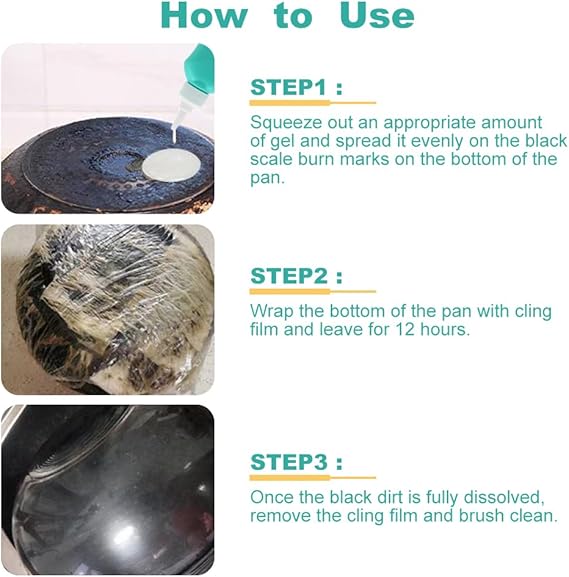 How to Use

STEP1 :

Squeeze out an appropriate amount of gel and spread it evenly on the black scale burn marks on the bottom of the pan.

STEP2 :

Wrap the bottom of the pan with cling film and leave for 12 hours.

STEP3 :

Once the black dirt is fully dissolved, remove the cling film and brush clean.